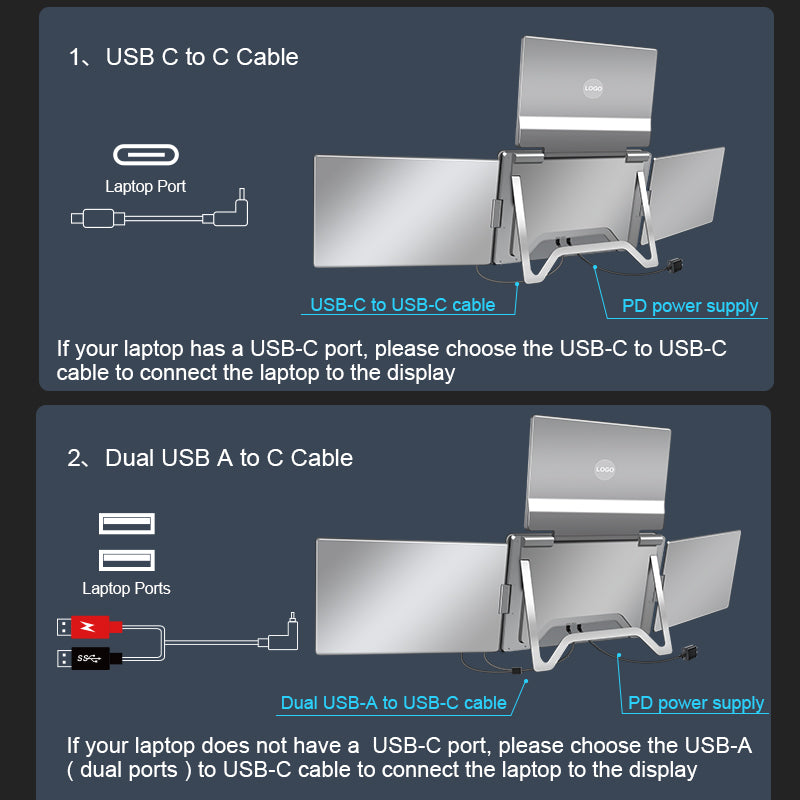 1、USB C to C Cable

LOGO

Laptop Port

USB-C to USB-C cable

PD power supply

If your laptop has a USB-C port, please choose the USB-C to USB-C cable to connect the laptop to the display

2、Dual USB A to C Cable

LOGO

Laptop Ports

SS

Dual USB-A to USB-C cable

PD power supply

If your laptop does not have a USB-C port, please choose the USB-A ( dual ports ) to USB-C cable to connect the laptop to the display